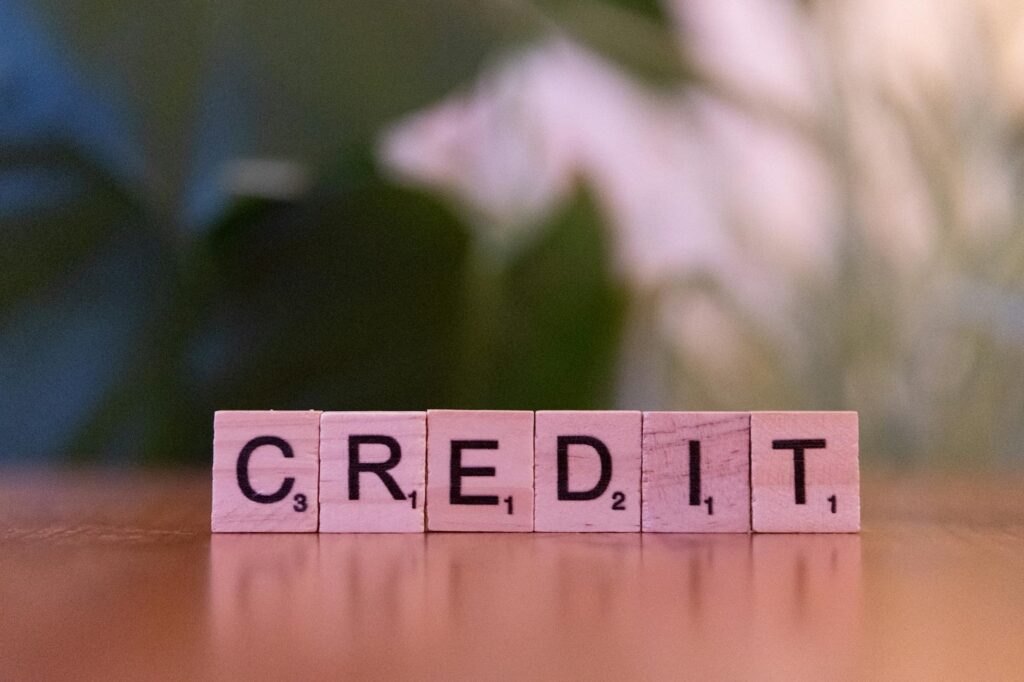 C3 R1 E1 D2 I1 T1